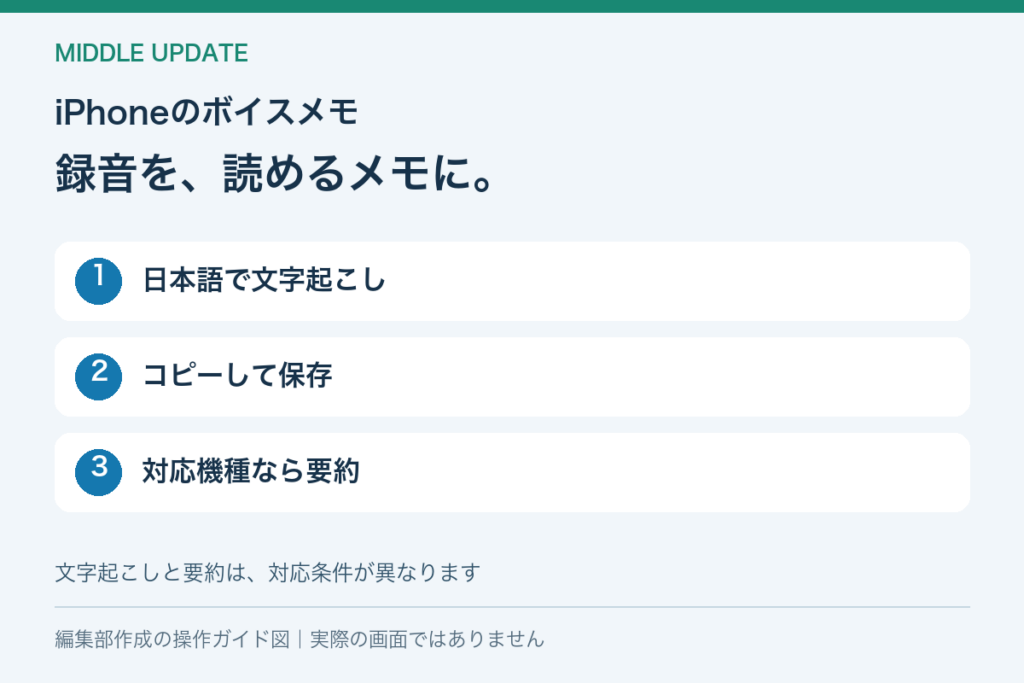 MIDDLE UPDATE

iPhoneのボイスメモ

録音を、読めるメモに。

1 日本語で文字起こし

2 コピーして保存

3 対応機種なら要約

文字起こしと要約は、対応条件が異なります

編集部作成の操作ガイド図｜実際の画面ではありません